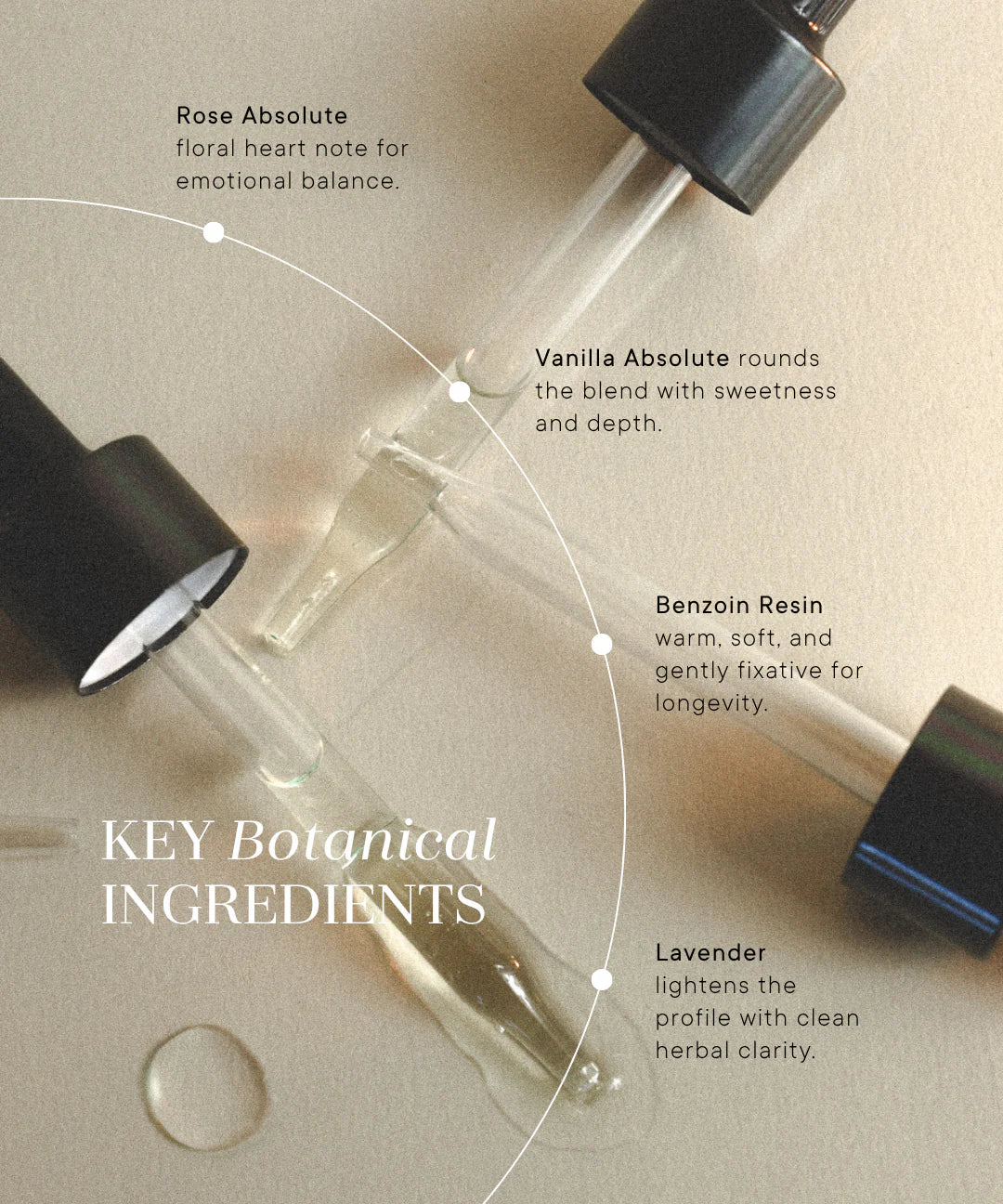 Rose Absolute
floral heart note for emotional balance.

Vanilla Absolute rounds the blend with sweetness and depth.

Benzoin Resin
warm, soft, and gently fixative for longevity.

KEY Botanical INGREDIENTS

Lavender
lightens the profile with clean herbal clarity.